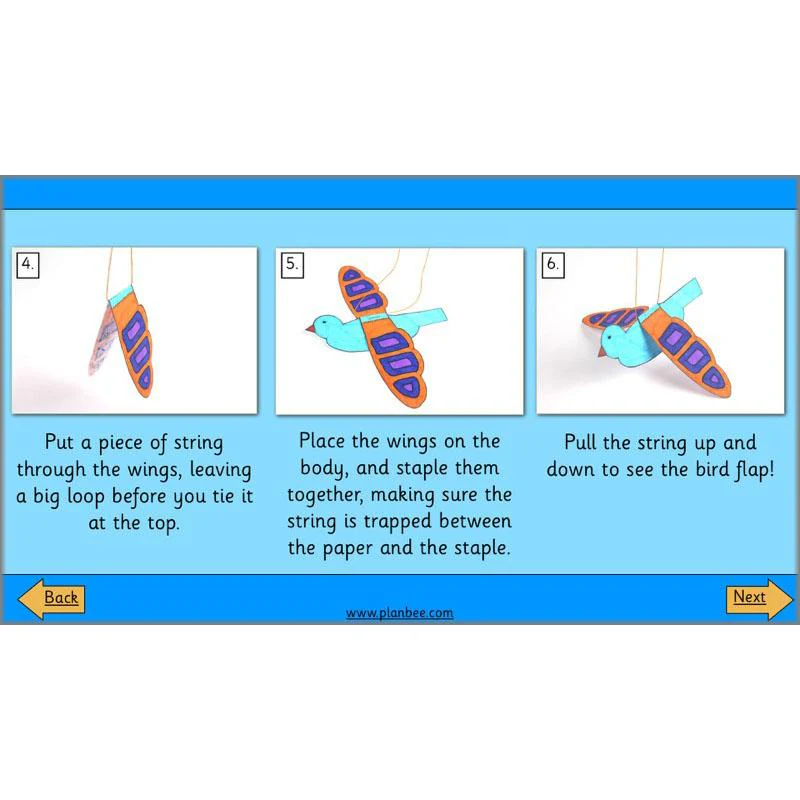 4.

Put a piece of string through the wings, leaving a big loop before you tie it at the top.

5.

Place the wings on the body, and staple them together, making sure the string is trapped between the paper and the staple.

6.

Pull the string up and down to see the bird flap!

Back

www.planbee.com

Next