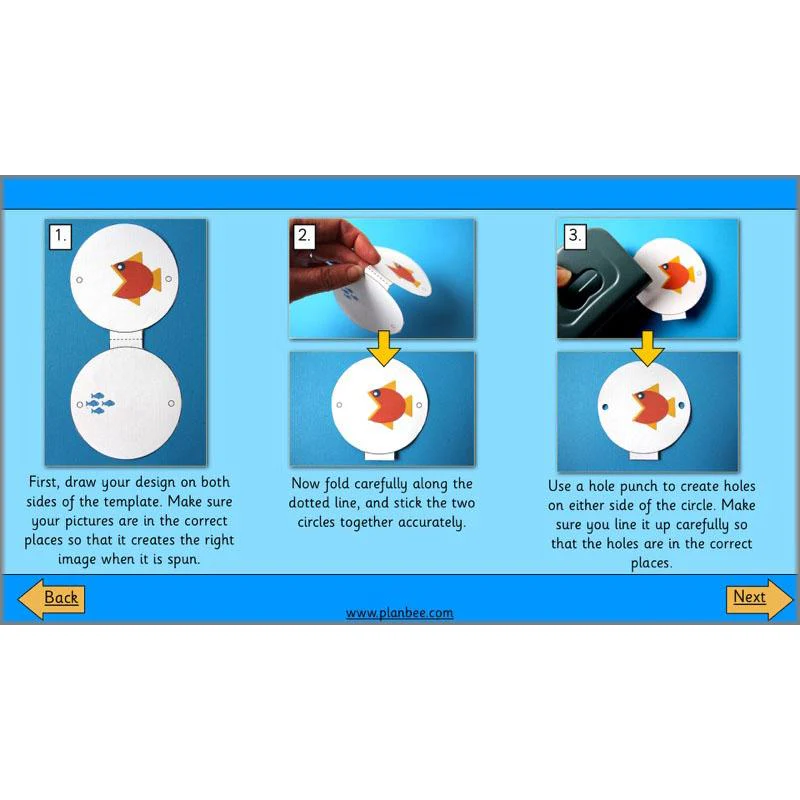 1.

First, draw your design on both sides of the template. Make sure your pictures are in the correct places so that it creates the right image when it is spun.

2.

Now fold carefully along the dotted line, and stick the two circles together accurately.

3.

Use a hole punch to create holes on either side of the circle. Make sure you line it up carefully so that the holes are in the correct places.

Back

www.planbee.com

Next